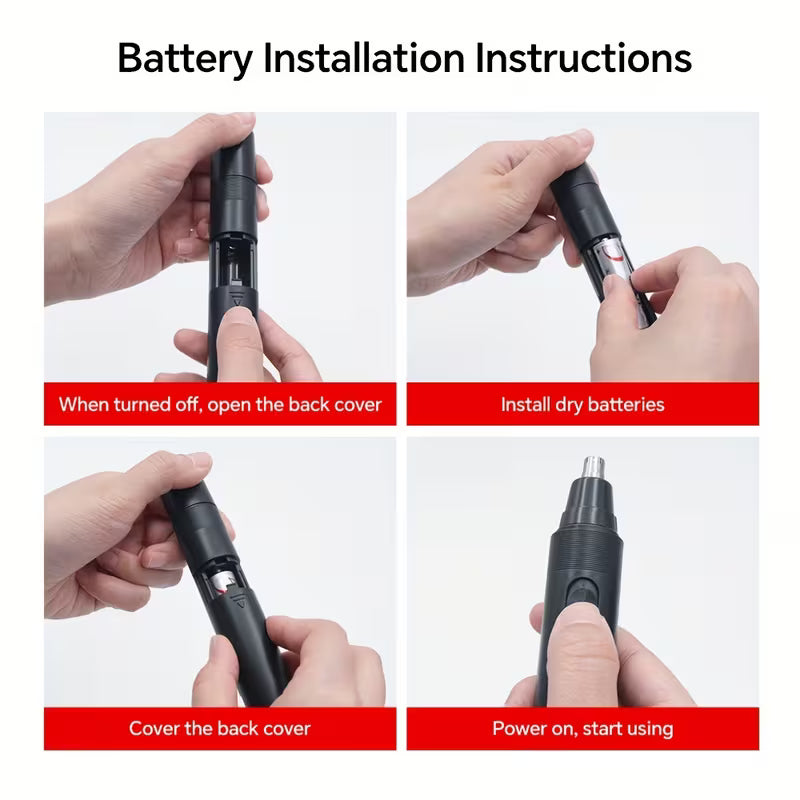 Battery Installation Instructions

When turned off, open the back cover

Install dry batteries

Cover the back cover

Power on, start using